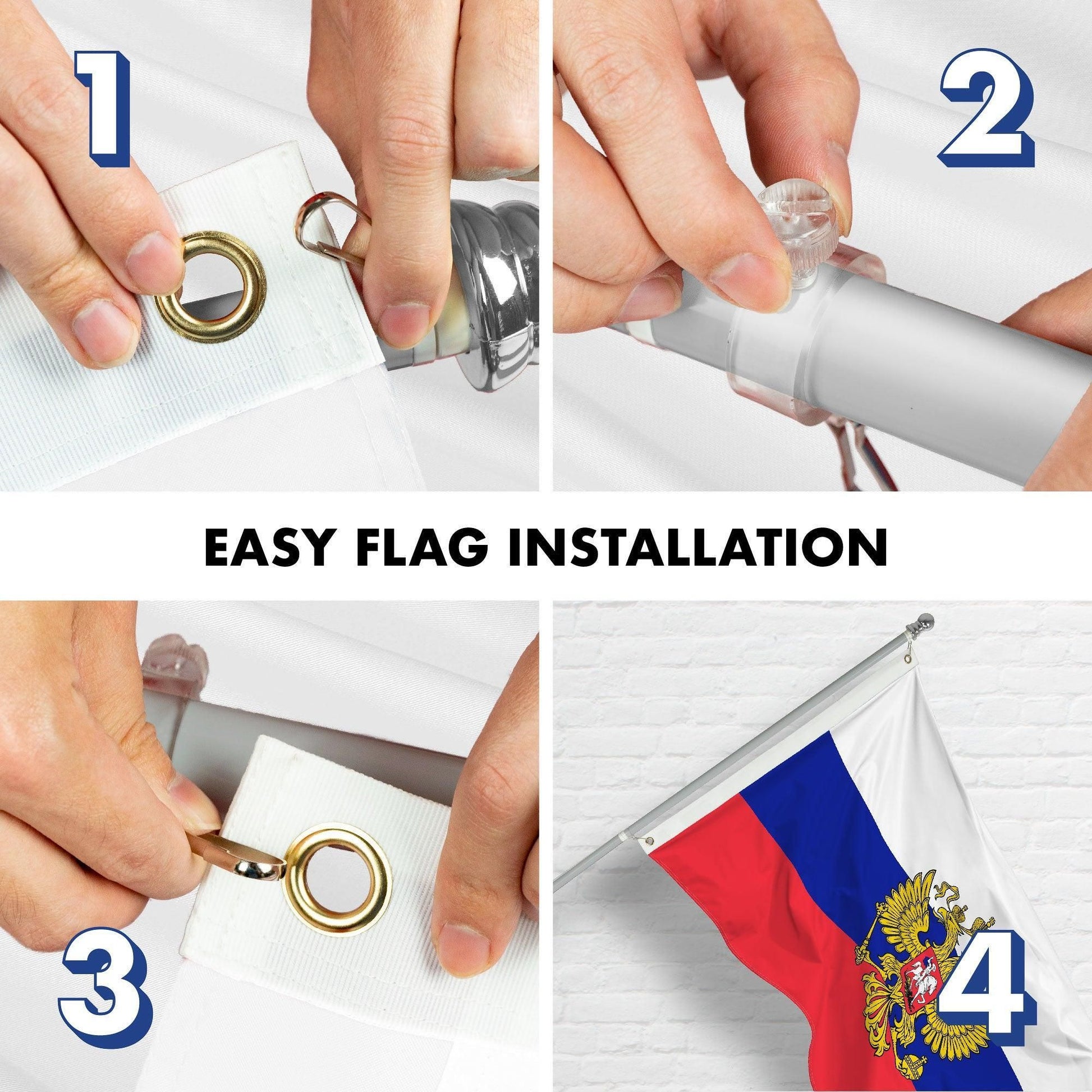 1

2

EASY FLAG INSTALLATION

3

4