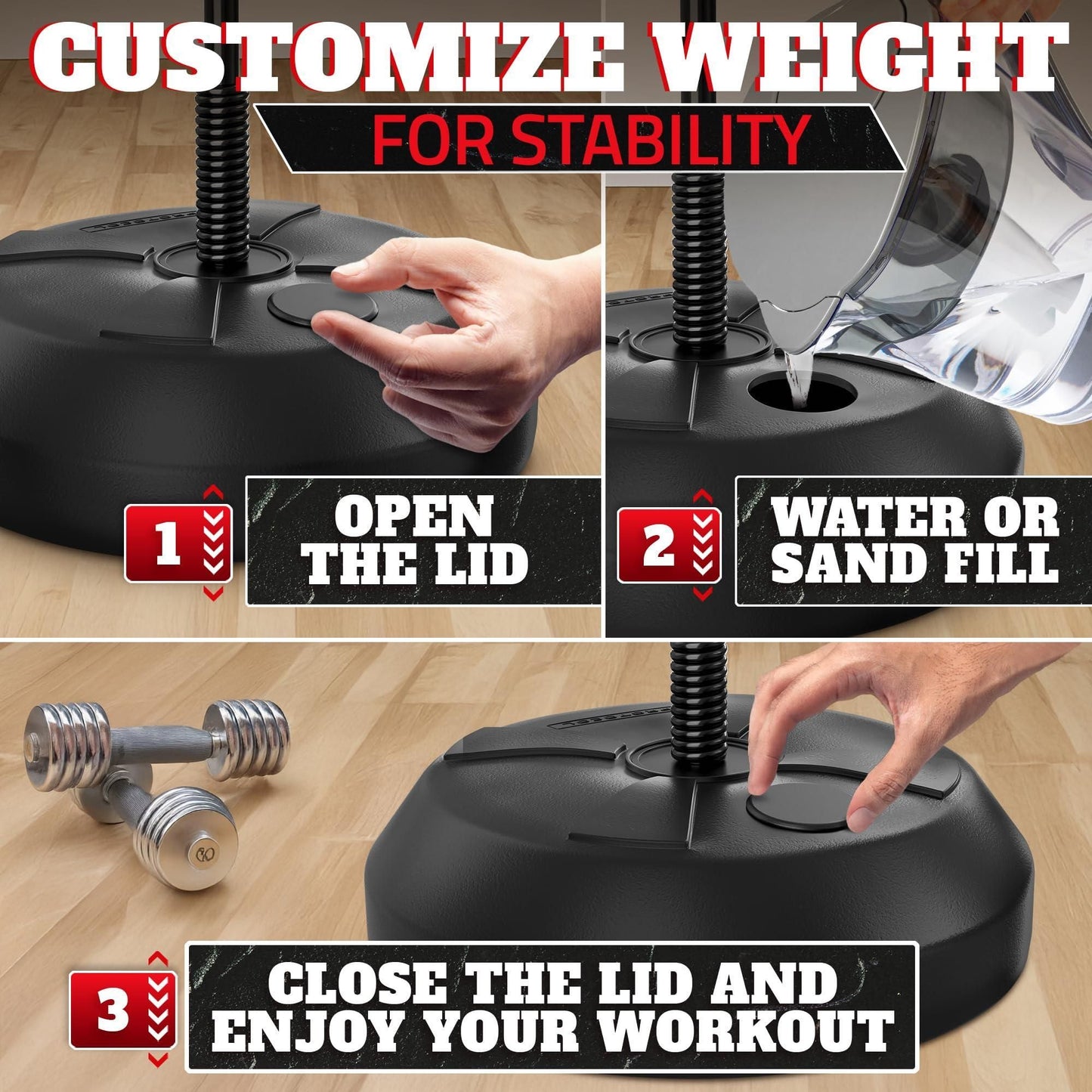 CUSTOMIZE WEIGHT

FOR STABILITY

1 OPEN THE LID

2 WATER OR SAND FILL

3 CLOSE THE LID AND ENJOY YOUR WORKOUT