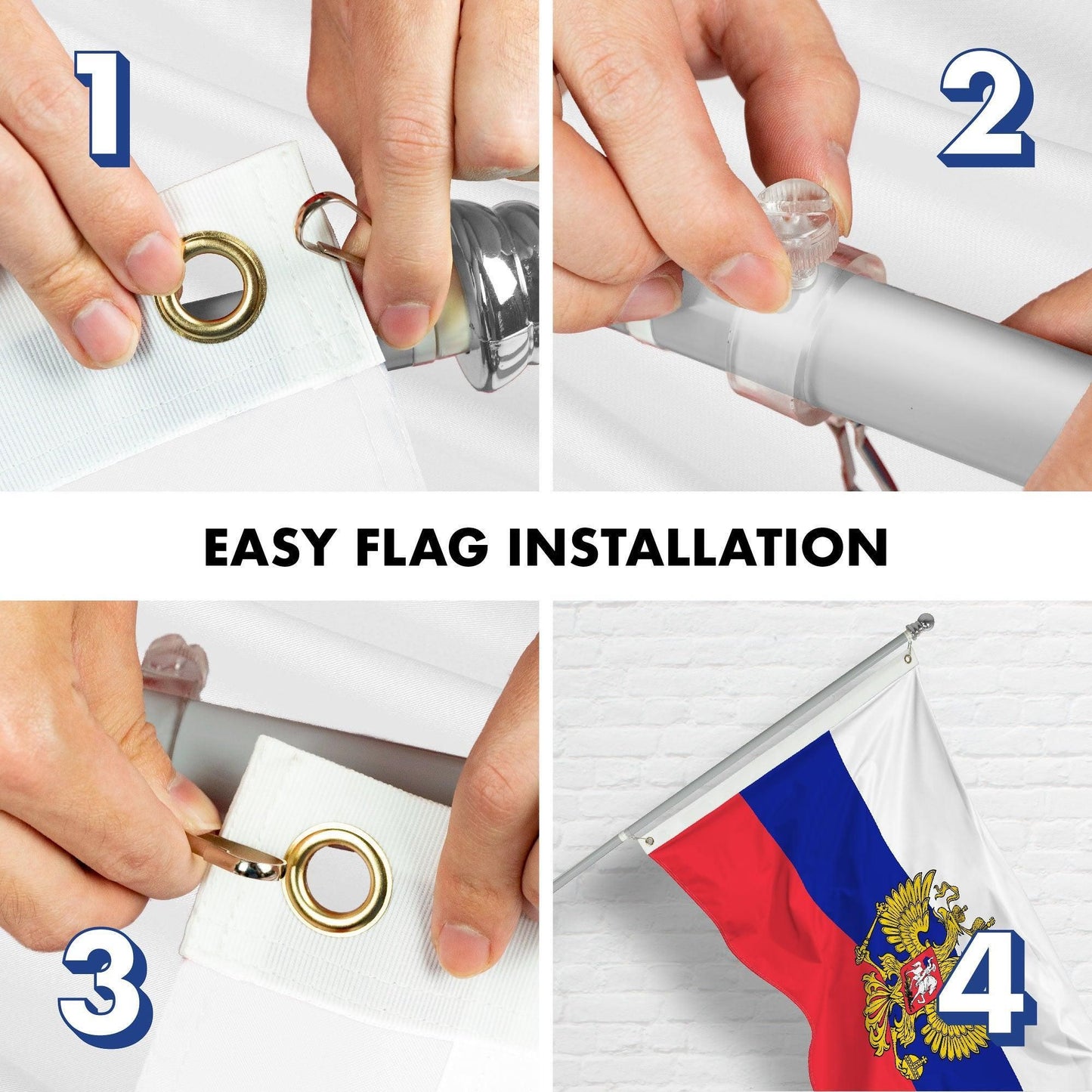 1

2

EASY FLAG INSTALLATION

3

4