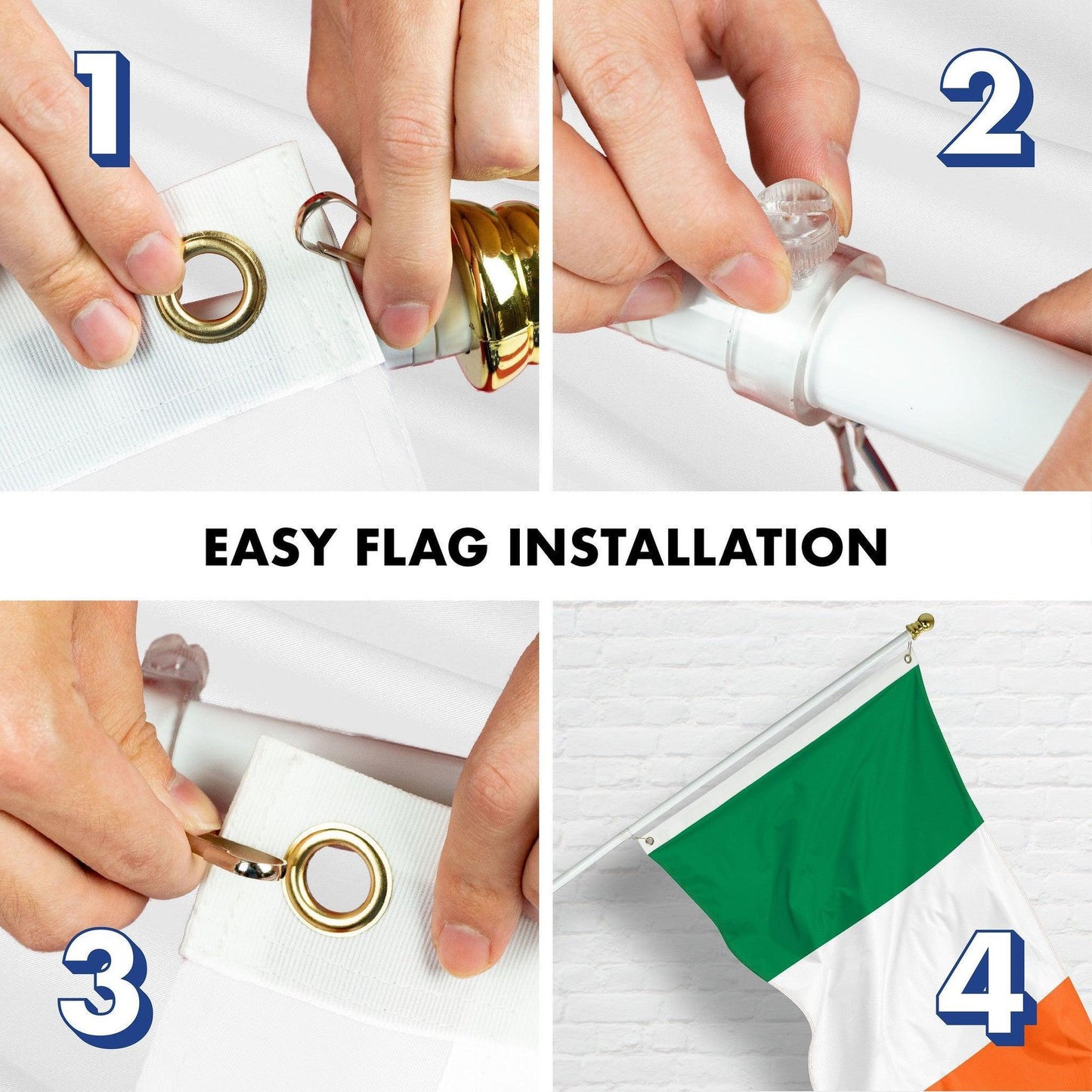 1

2

EASY FLAG INSTALLATION

3

4